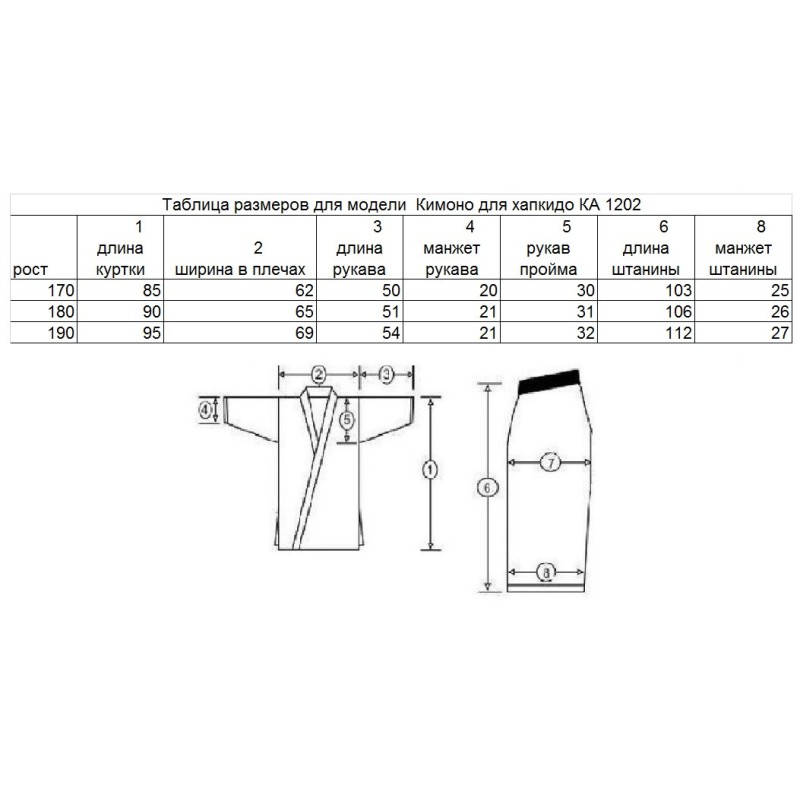 Таблица размеров для модели  Кимоно для хапкидо КА 1202

| рост | 1 длина куртки | 2 ширина в плечах | 3 длина рукава | 4 манжет рукава | 5 рукав пройма | 6 длина штанины | 8 манжет штанины |
|---|---|---|---|---|---|---|---|
| 170 | 85 | 62 | 50 | 20 | 30 | 103 | 25 |
| 180 | 90 | 65 | 51 | 21 | 31 | 106 | 26 |
| 190 | 95 | 69 | 54 | 21 | 32 | 112 | 27 |

2
3
4
5
1
6
7
8