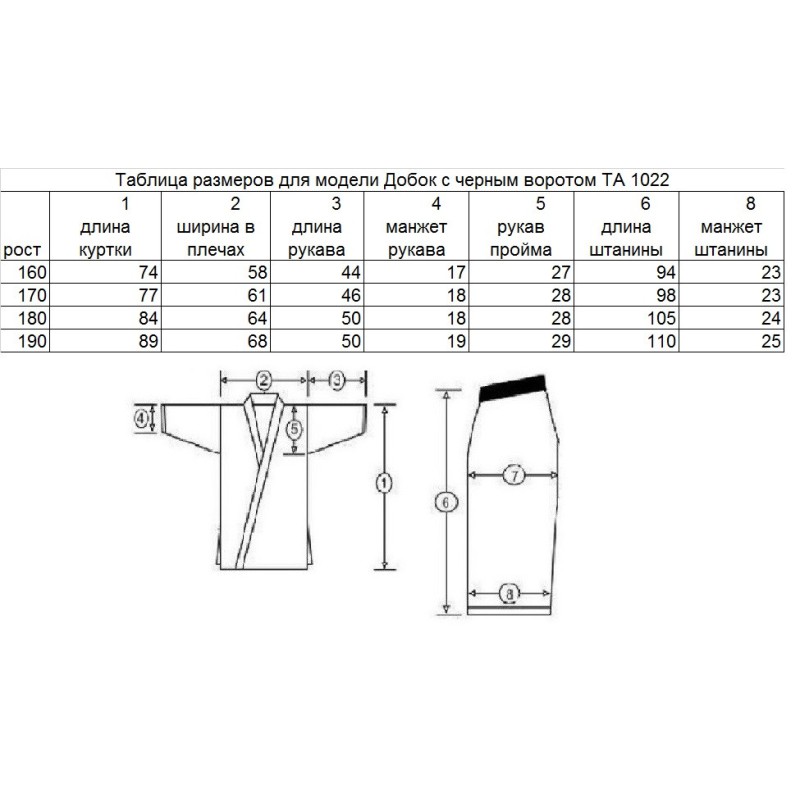 Таблица размеров для модели Добок с черным воротом ТА 1022

| рост | 1 длина куртки | 2 ширина в плечах | 3 длина рукава | 4 манжет рукава | 5 рукав пройма | 6 длина штанины | 8 манжет штанины |
|---|---|---|---|---|---|---|---|
| 160 | 74 | 58 | 44 | 17 | 27 | 94 | 23 |
| 170 | 77 | 61 | 46 | 18 | 28 | 98 | 23 |
| 180 | 84 | 64 | 50 | 18 | 28 | 105 | 24 |
| 190 | 89 | 68 | 50 | 19 | 29 | 110 | 25 |

2 3 4 5 1 6 7 8